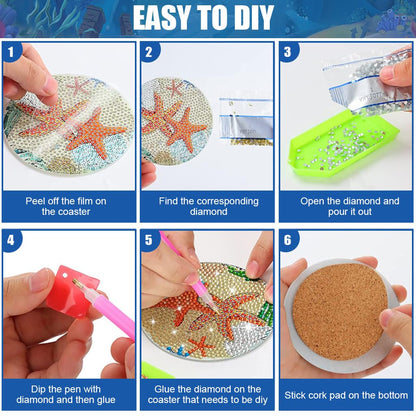 EASY TO DIY

1

Peel off the film on the coaster

2

Find the corresponding diamond

3

Open the diamond and pour it out

4

Dip the pen with diamond and then glue

5

Glue the diamond on the coaster that needs to be diy

6

Stick cork pad on the bottom